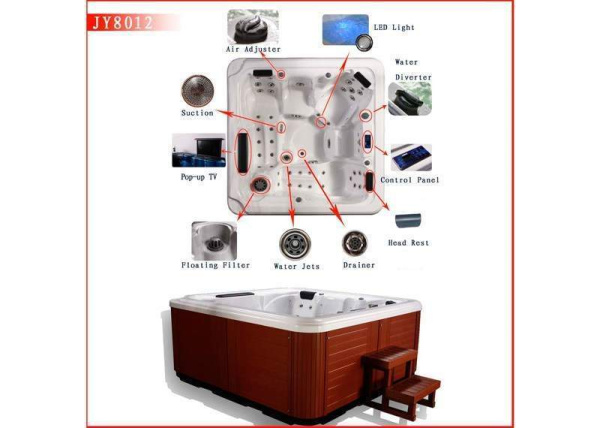 JY8012

Air Adjuster

LED Light

Water Diverter

Suction

Pop-up TV

Control Panel

Head Rest

Floating Filter

Water Jets

Drainer